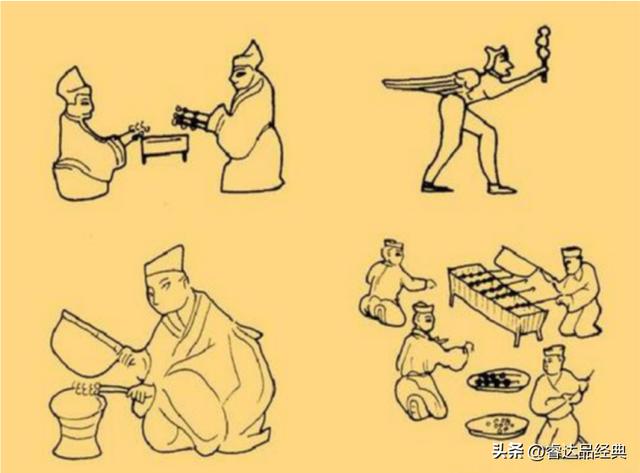 头条 @睿达品经典